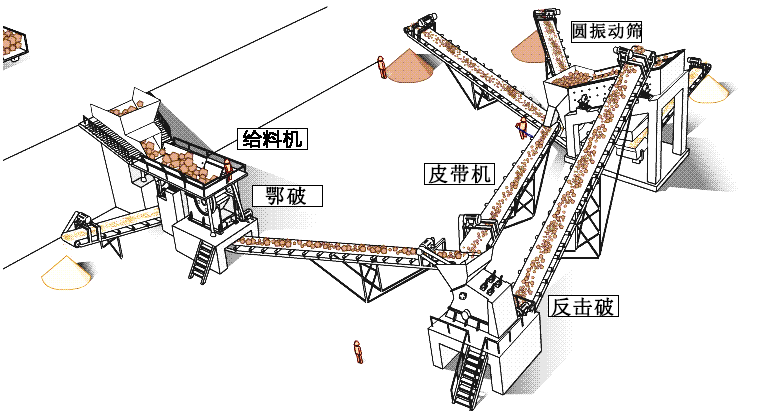 圆振动筛

给料机

皮带机

鄂破

反击破